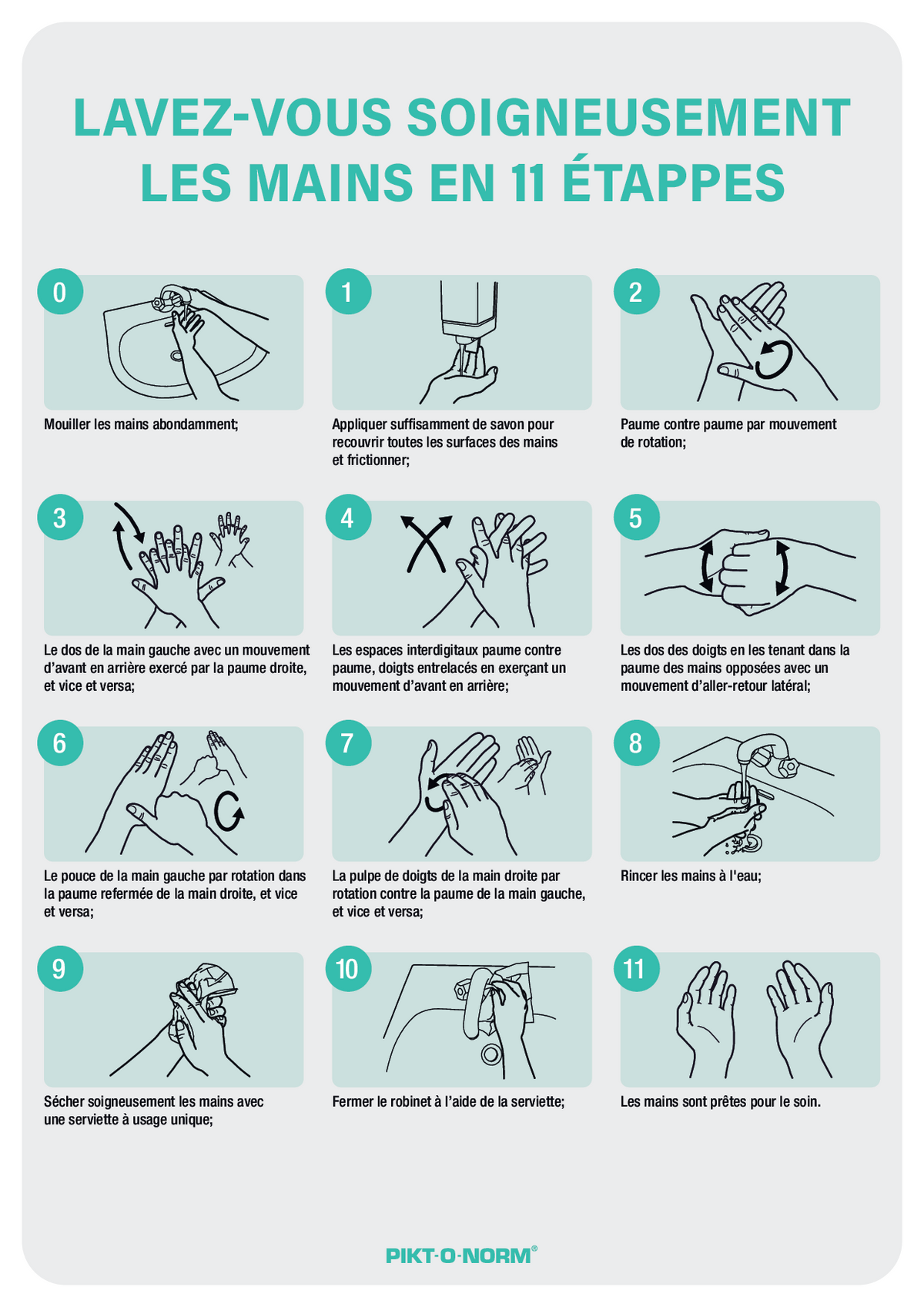 LAVEZ-VOUS SOIGNEUSEMENT LES MAINS EN 11 ÉTAPPES

0

Mouiller les mains abondamment;

1

Appliquer suffisamment de savon pour recouvrir toutes les surfaces des mains et frictionner;

2

Paume contre paume par mouvement de rotation;

3

Le dos de la main gauche avec un mouvement d'avant en arrière exercé par la paume droite, et vice et versa;

4

Les espaces interdigitaux paume contre paume, doigts entrelacés en exerçant un mouvement d'avant en arrière;

5

Les dos des doigts en les tenant dans la paume des mains opposées avec un mouvement d'aller-retour latéral;

6

Le pouce de la main gauche par rotation dans la paume refermée de la main droite, et vice et versa;

7

La pulpe de doigts de la main droite par rotation contre la paume de la main gauche, et vice et versa;

8

Rincer les mains à l'eau;

9

Sécher soigneusement les mains avec une serviette à usage unique;

10

Fermer le robinet à l'aide de la serviette;

11

Les mains sont prêtes pour le soin.

PIKT-O-NORM®