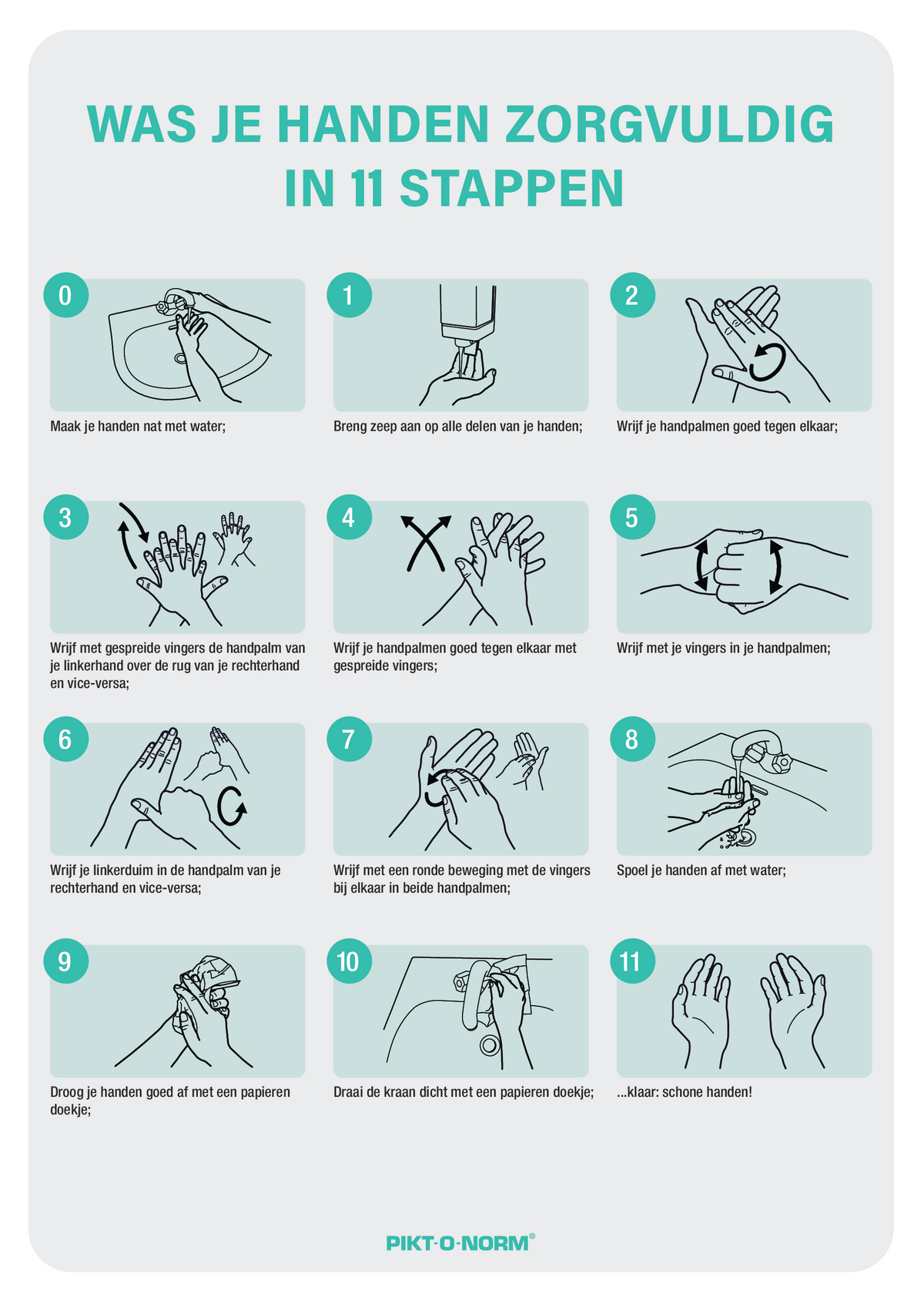 WAS JE HANDEN ZORGVULDIG IN 11 STAPPEN

0
Maak je handen nat met water;

1
Breng zeep aan op alle delen van je handen;

2
Wrijf je handpalmen goed tegen elkaar;

3
Wrijf met gespreide vingers de handpalm van je linkerhand over de rug van je rechterhand en vice-versa;

4
Wrijf je handpalmen goed tegen elkaar met gespreide vingers;

5
Wrijf met je vingers in je handpalmen;

6
Wrijf je linkerduim in de handpalm van je rechterhand en vice-versa;

7
Wrijf met een ronde beweging met de vingers bij elkaar in beide handpalmen;

8
Spoel je handen af met water;

9
Droog je handen goed af met een papieren doekje;

10
Draai de kraan dicht met een papieren doekje;

11
...klaar: schone handen!

PIKT-O-NORM®