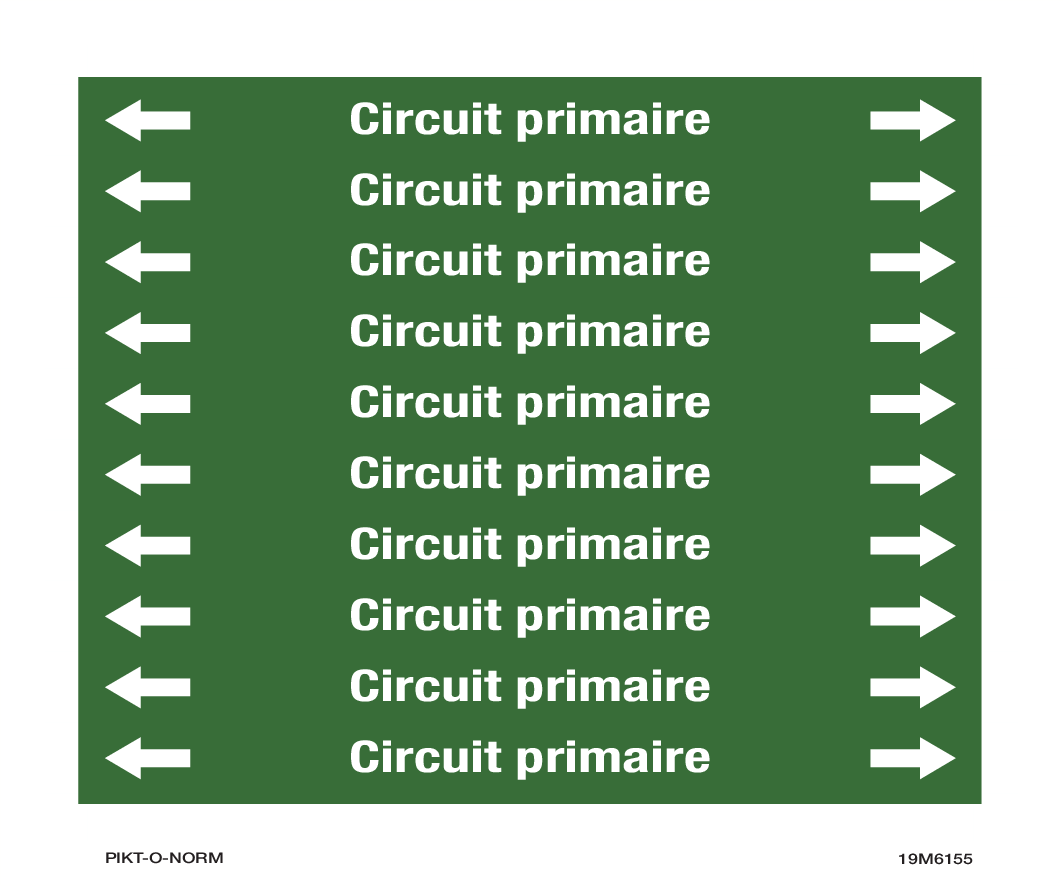 ← Circuit primaire →

← Circuit primaire →

← Circuit primaire →

← Circuit primaire →

← Circuit primaire →

← Circuit primaire →

← Circuit primaire →

← Circuit primaire →

← Circuit primaire →

← Circuit primaire →

PIKT-O-NORM

19M6155