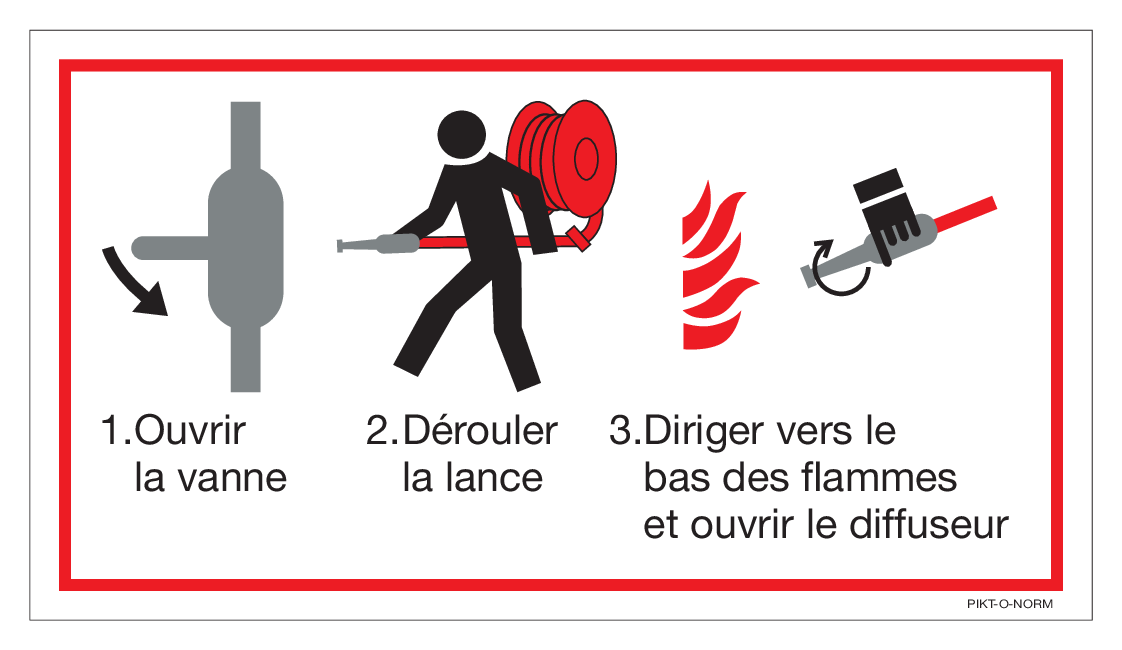 1.Ouvrir la vanne

2.Dérouler la lance

3.Diriger vers le bas des flammes et ouvrir le diffuseur

PIKT-O-NORM