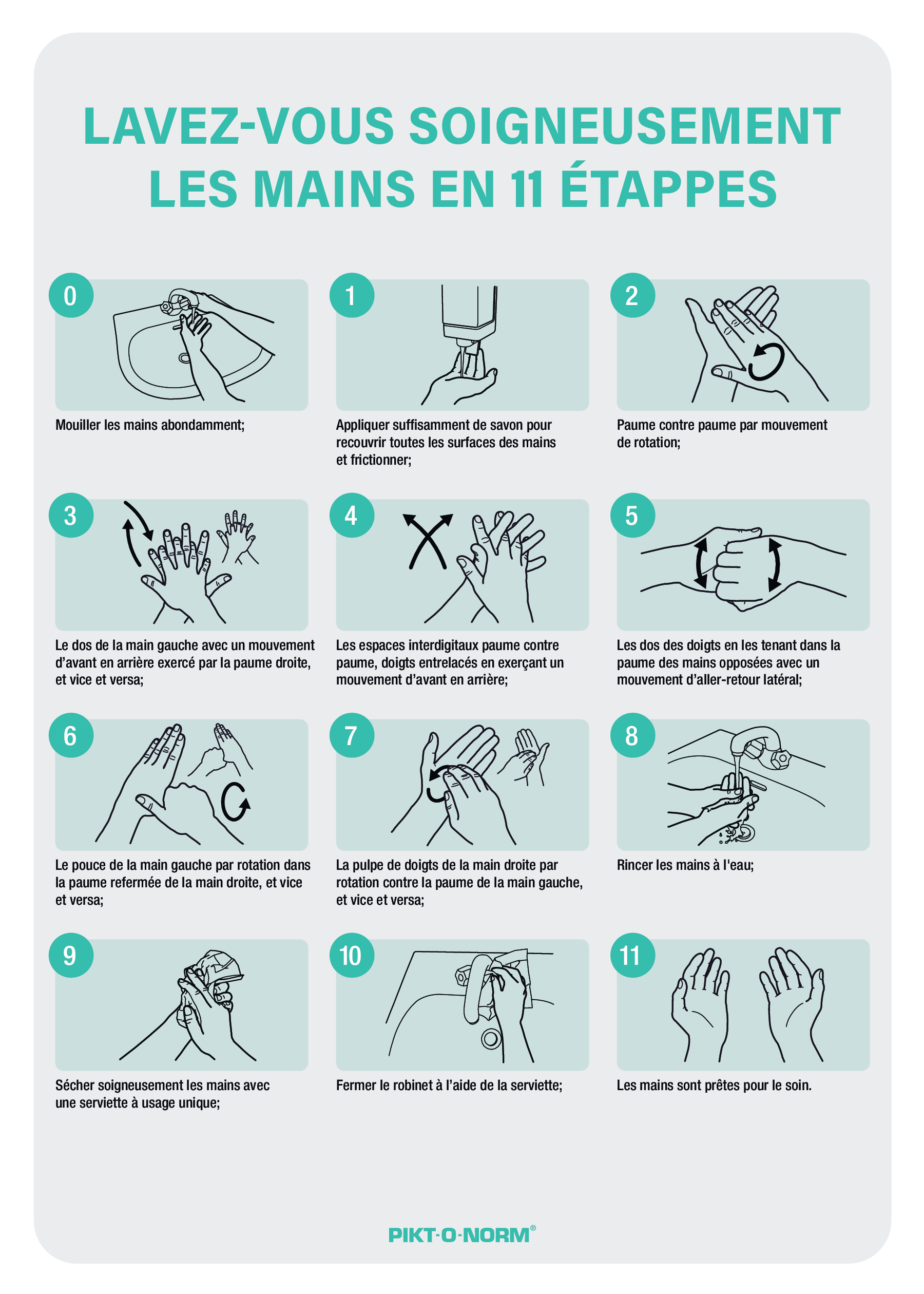 LAVEZ-VOUS SOIGNEUSEMENT LES MAINS EN 11 ÉTAPPES

0

Mouiller les mains abondamment;

1

Appliquer suffisamment de savon pour recouvrir toutes les surfaces des mains et frictionner;

2

Paume contre paume par mouvement de rotation;

3

Le dos de la main gauche avec un mouvement d'avant en arrière exercé par la paume droite, et vice et versa;

4

Les espaces interdigitaux paume contre paume, doigts entrelacés en exerçant un mouvement d'avant en arrière;

5

Les dos des doigts en les tenant dans la paume des mains opposées avec un mouvement d'aller-retour latéral;

6

Le pouce de la main gauche par rotation dans la paume refermée de la main droite, et vice et versa;

7

La pulpe de doigts de la main droite par rotation contre la paume de la main gauche, et vice et versa;

8

Rincer les mains à l'eau;

9

Sécher soigneusement les mains avec une serviette à usage unique;

10

Fermer le robinet à l'aide de la serviette;

11

Les mains sont prêtes pour le soin.

PIKT-O-NORM®