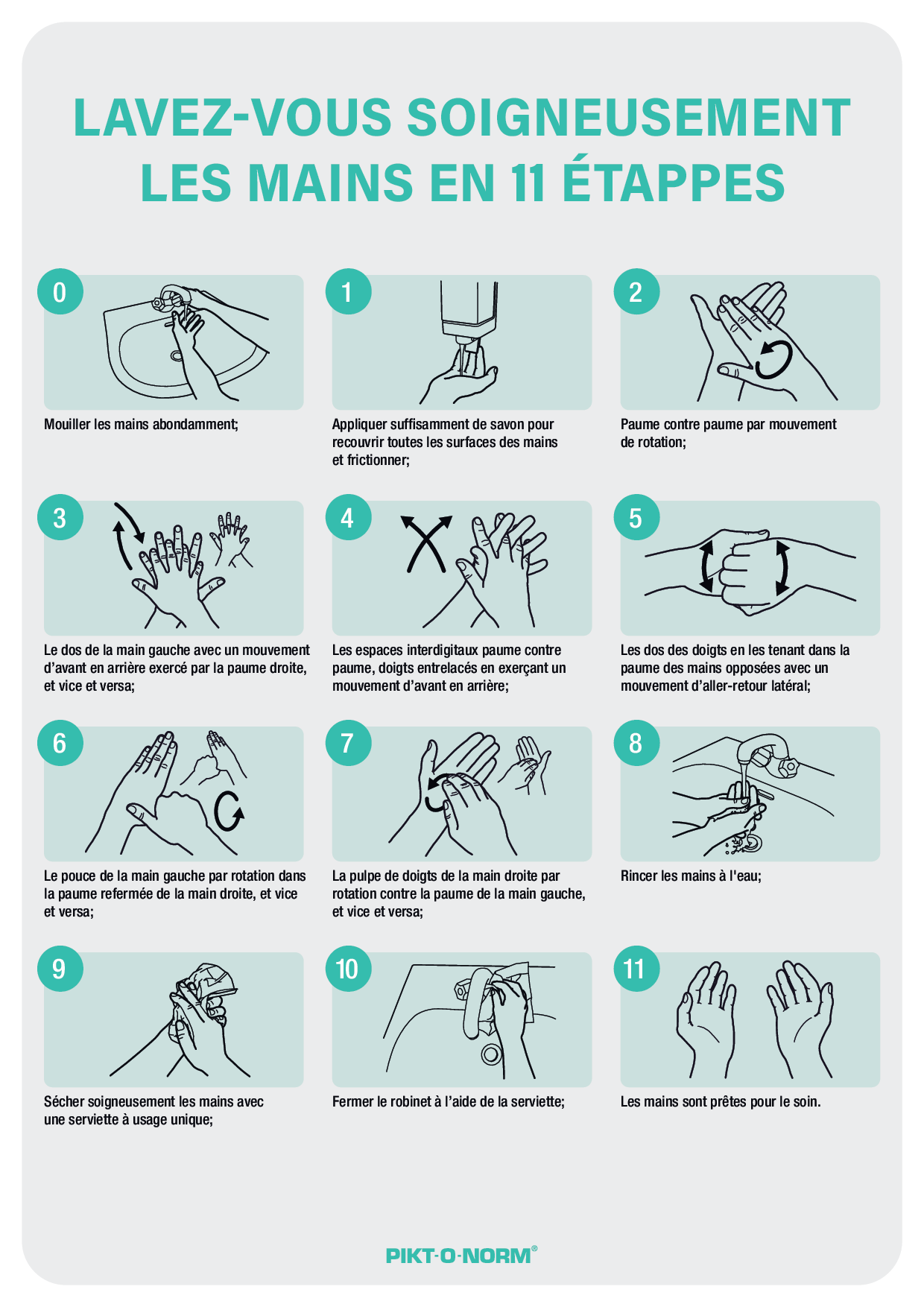 LAVEZ-VOUS SOIGNEUSEMENT LES MAINS EN 11 ÉTAPPES

0
Mouiller les mains abondamment;

1
Appliquer suffisamment de savon pour recouvrir toutes les surfaces des mains et frictionner;

2
Paume contre paume par mouvement de rotation;

3
Le dos de la main gauche avec un mouvement d'avant en arrière exercé par la paume droite, et vice et versa;

4
Les espaces interdigitaux paume contre paume, doigts entrelacés en exerçant un mouvement d'avant en arrière;

5
Les dos des doigts en les tenant dans la paume des mains opposées avec un mouvement d'aller-retour latéral;

6
Le pouce de la main gauche par rotation dans la paume refermée de la main droite, et vice et versa;

7
La pulpe de doigts de la main droite par rotation contre la paume de la main gauche, et vice et versa;

8
Rincer les mains à l'eau;

9
Sécher soigneusement les mains avec une serviette à usage unique;

10
Fermer le robinet à l'aide de la serviette;

11
Les mains sont prêtes pour le soin.

PIKT-O-NORM®