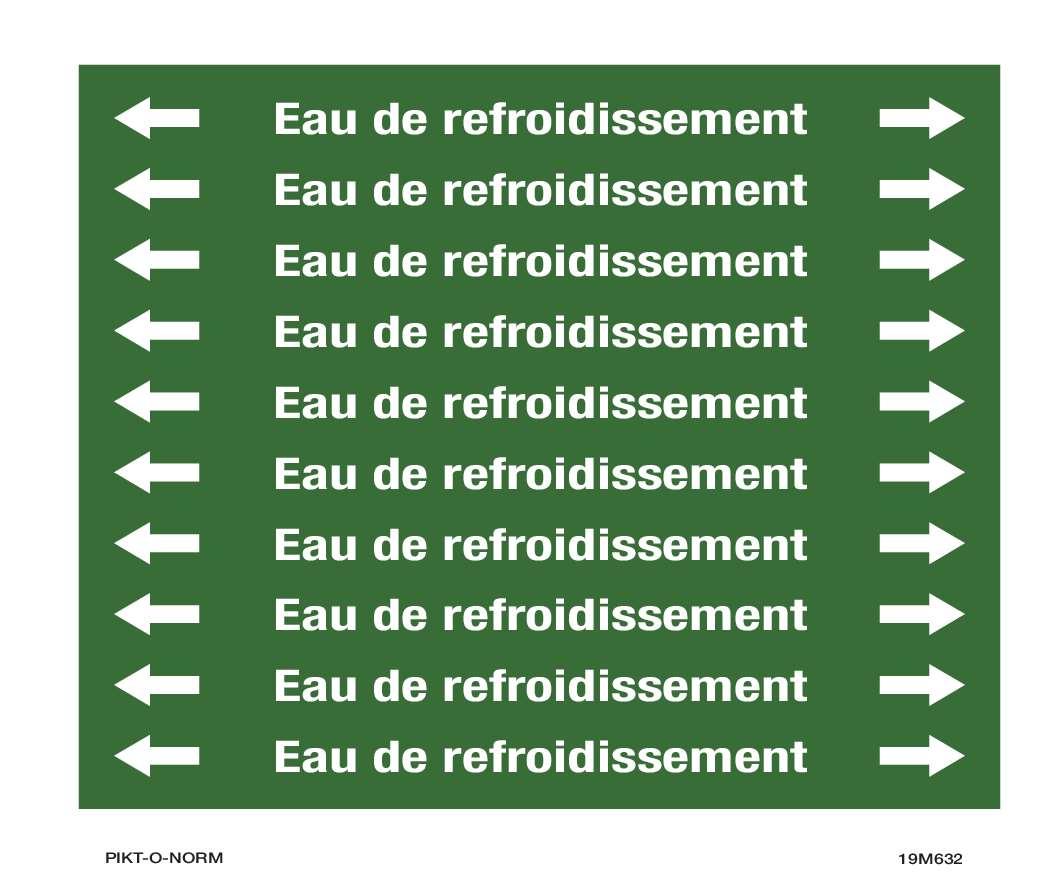 ← Eau de refroidissement →

← Eau de refroidissement →

← Eau de refroidissement →

← Eau de refroidissement →

← Eau de refroidissement →

← Eau de refroidissement →

← Eau de refroidissement →

← Eau de refroidissement →

← Eau de refroidissement →

← Eau de refroidissement →

PIKT-O-NORM 19M632